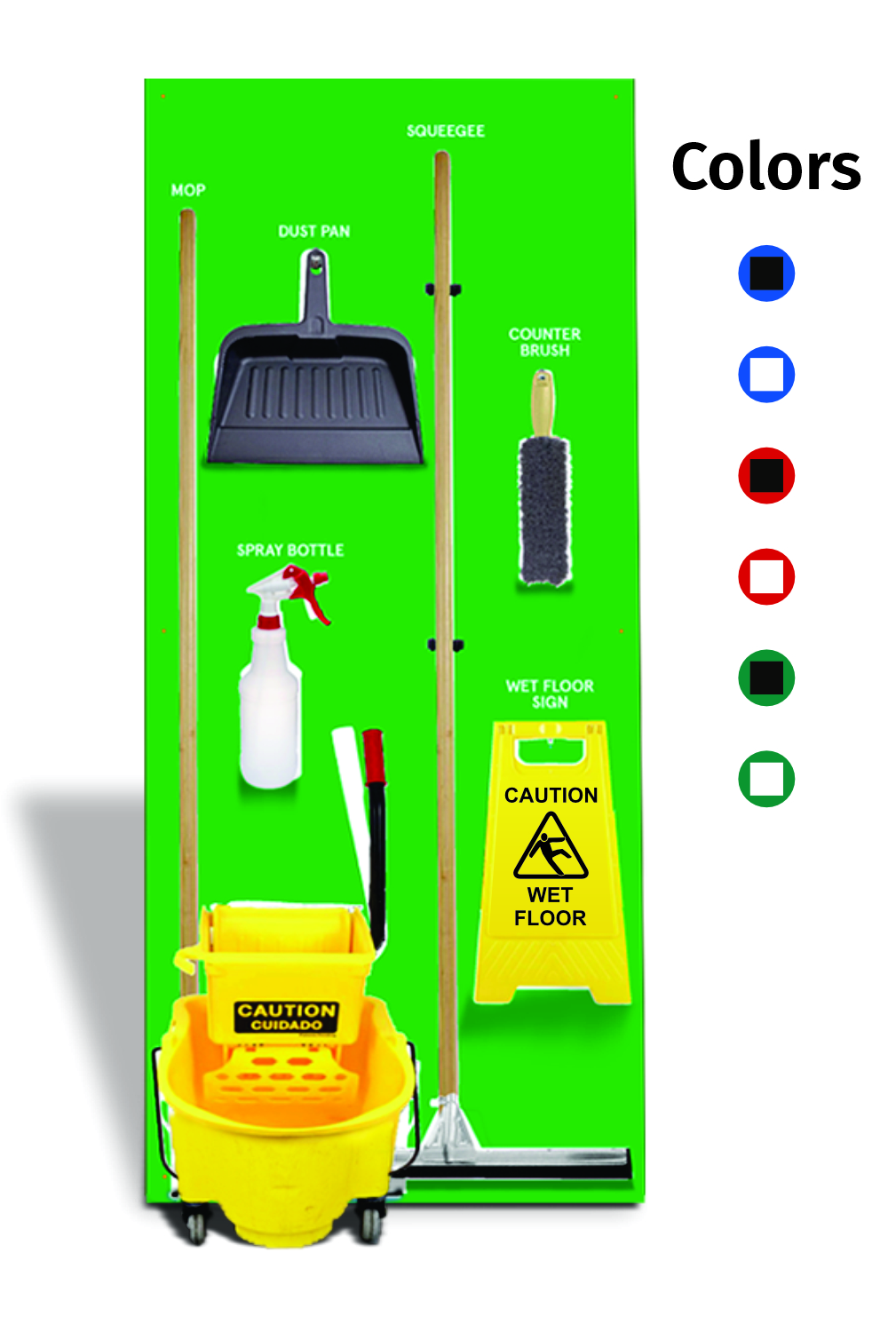 SQUEEGEE

MOP

DUST PAN

COUNTER BRUSH

SPRAY BOTTLE

WET FLOOR SIGN

CAUTION

WET FLOOR

CAUTION
CUIDADO

Colors