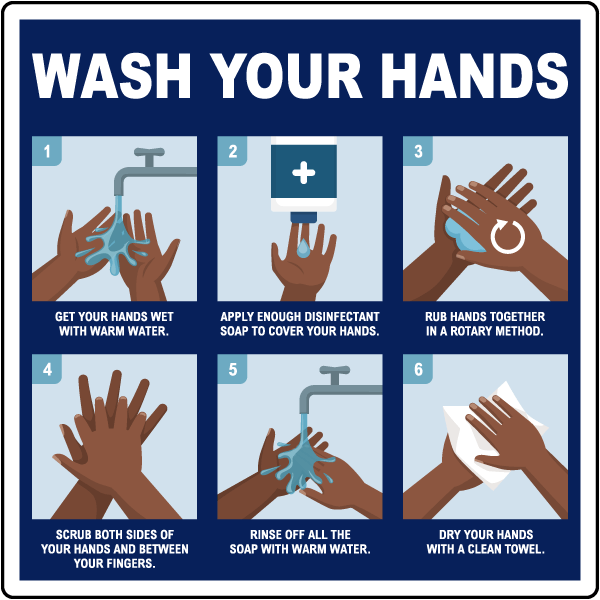 WASH YOUR HANDS

1
GET YOUR HANDS WET WITH WARM WATER.

2
APPLY ENOUGH DISINFECTANT SOAP TO COVER YOUR HANDS.

3
RUB HANDS TOGETHER IN A ROTARY METHOD.

4
SCRUB BOTH SIDES OF YOUR HANDS AND BETWEEN YOUR FINGERS.

5
RINSE OFF ALL THE SOAP WITH WARM WATER.

6
DRY YOUR HANDS WITH A CLEAN TOWEL.