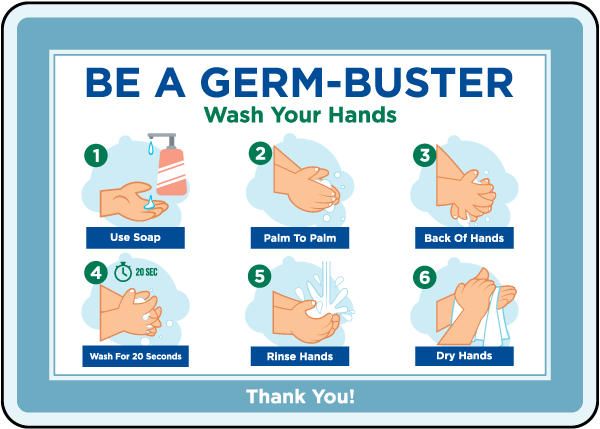 BE A GERM-BUSTER
Wash Your Hands

1
Use Soap

2
Palm To Palm

3
Back Of Hands

4
20 SEC
Wash For 20 Seconds

5
Rinse Hands

6
Dry Hands

Thank You!