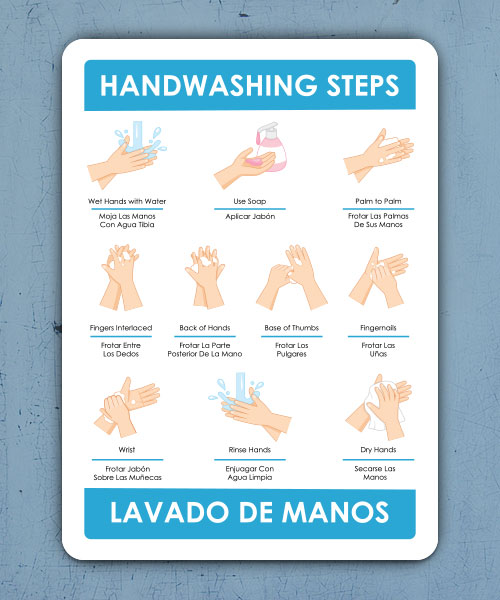 HANDWASHING STEPS

Wet Hands with Water
Moja Las Manos Con Agua Tibia

Use Soap
Aplicar Jabón

Palm to Palm
Frotar Las Palmas De Sus Manos

Fingers Interlaced
Frotar Entre Los Dedos

Back of Hands
Frotar La Parte Posterior De La Mano

Base of Thumbs
Frotar Los Pulgares

Fingernails
Frotar Las Uñas

Wrist
Frotar Jabón Sobre Las Muñecas

Rinse Hands
Enjuagar Con Agua Limpia

Dry Hands
Secarse Las Manos

LAVADO DE MANOS